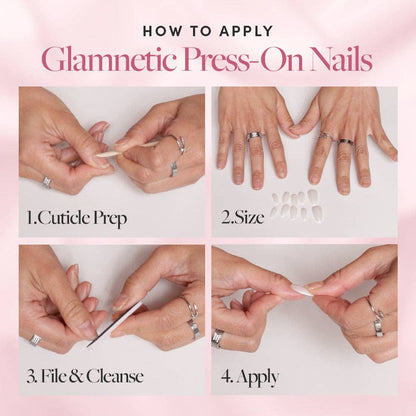 HOW TO APPLY
Glamnetic Press-On Nails

1.Cuticle Prep

2.Size

3. File & Cleanse

4. Apply